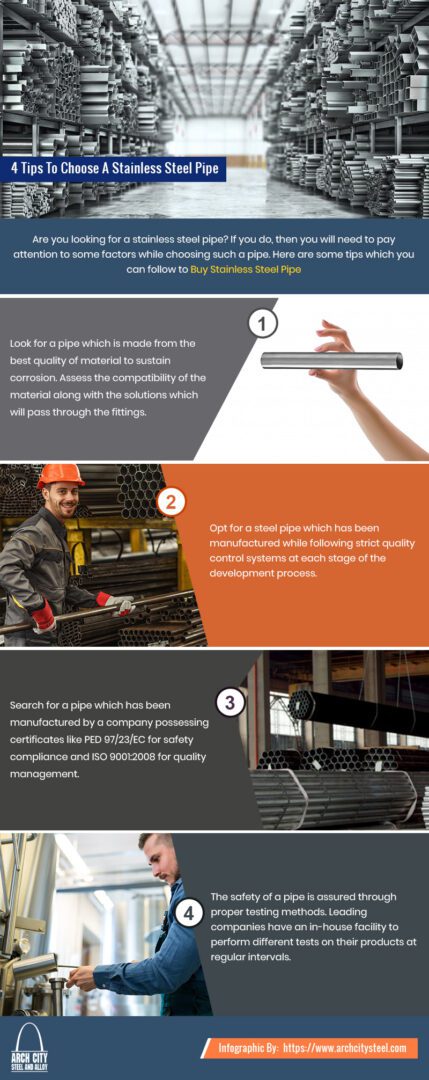 4 Tips To Choose A Stainless Steel Pipe

Are you looking for a stainless steel pipe? If you do, then you will need to pay attention to some factors while choosing such a pipe. Here are some tips which you can follow to Buy Stainless Steel Pipe

1

Look for a pipe which is made from the best quality of material to sustain corrosion. Assess the compatibility of the material along with the solutions which will pass through the fittings.

2

Opt for a steel pipe which has been manufactured while following strict quality control systems at each stage of the development process.

3

Search for a pipe which has been manufactured by a company possessing certificates like PED 97/23/EC for safety compliance and ISO 9001:2008 for quality management.

4

The safety of a pipe is assured through proper testing methods. Leading companies have an in-house facility to perform different tests on their products at regular intervals.

ARCH CITY STEEL AND ALLOY

Infographic By: https://www.archcitysteel.com