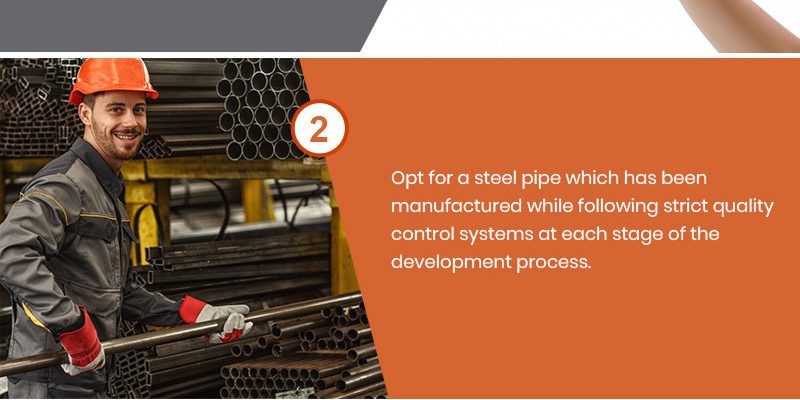 2

Opt for a steel pipe which has been manufactured while following strict quality control systems at each stage of the development process.