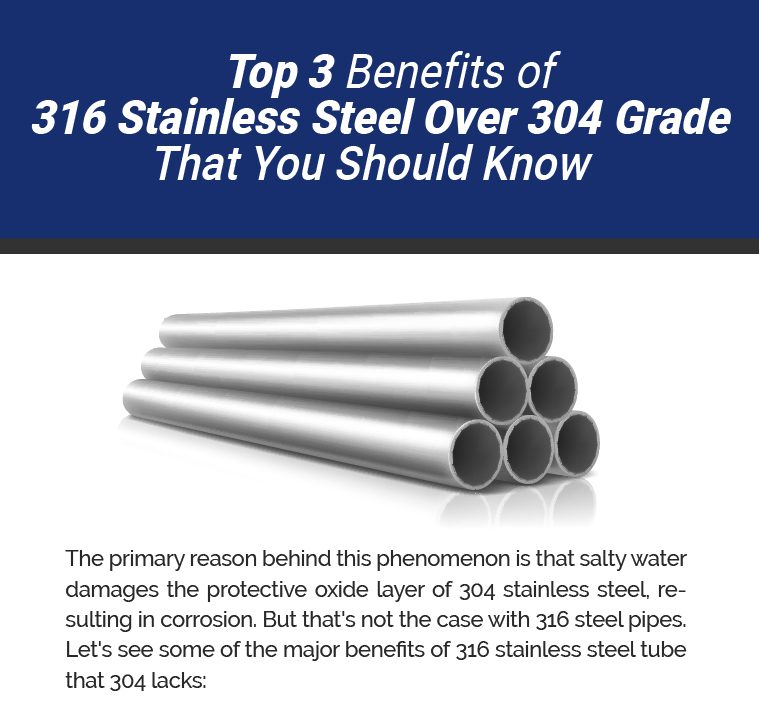 Top 3 Benefits of
316 Stainless Steel Over 304 Grade
That You Should Know

The primary reason behind this phenomenon is that salty water damages the protective oxide layer of 304 stainless steel, resulting in corrosion. But that's not the case with 316 steel pipes. Let's see some of the major benefits of 316 stainless steel tube that 304 lacks: