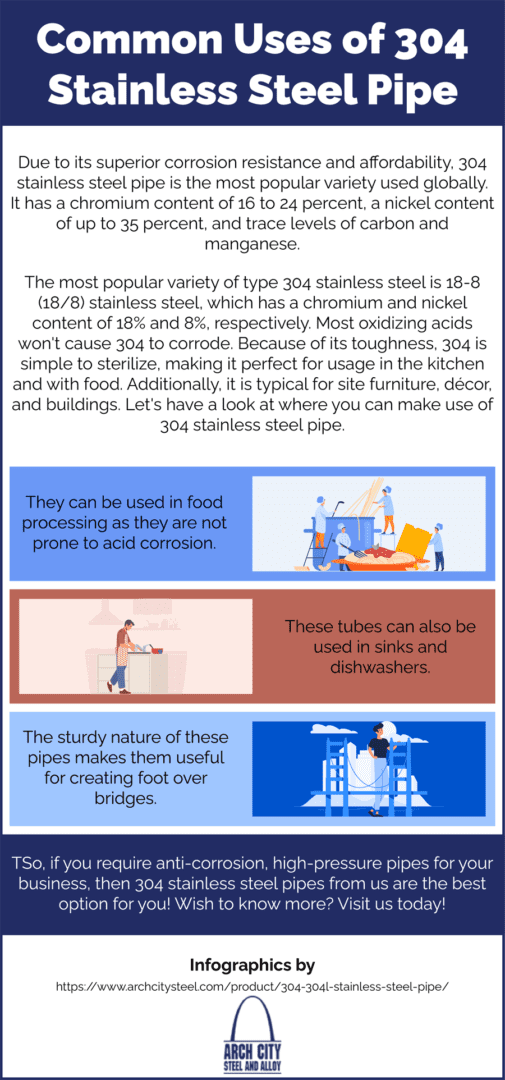 Common Uses of 304 Stainless Steel Pipe

Due to its superior corrosion resistance and affordability, 304 stainless steel pipe is the most popular variety used globally. It has a chromium content of 16 to 24 percent, a nickel content of up to 35 percent, and trace levels of carbon and manganese.

The most popular variety of type 304 stainless steel is 18-8 (18/8) stainless steel, which has a chromium and nickel content of 18% and 8%, respectively. Most oxidizing acids won't cause 304 to corrode. Because of its toughness, 304 is simple to sterilize, making it perfect for usage in the kitchen and with food. Additionally, it is typical for site furniture, décor, and buildings. Let's have a look at where you can make use of 304 stainless steel pipe.

They can be used in food processing as they are not prone to acid corrosion.

These tubes can also be used in sinks and dishwashers.

The sturdy nature of these pipes makes them useful for creating foot over bridges.

TSo, if you require anti-corrosion, high-pressure pipes for your business, then 304 stainless steel pipes from us are the best option for you! Wish to know more? Visit us today!

Infographics by

https://www.archcitysteel.com/product/304-304l-stainless-steel-pipe/

ARCH CITY
STEEL AND ALLOY